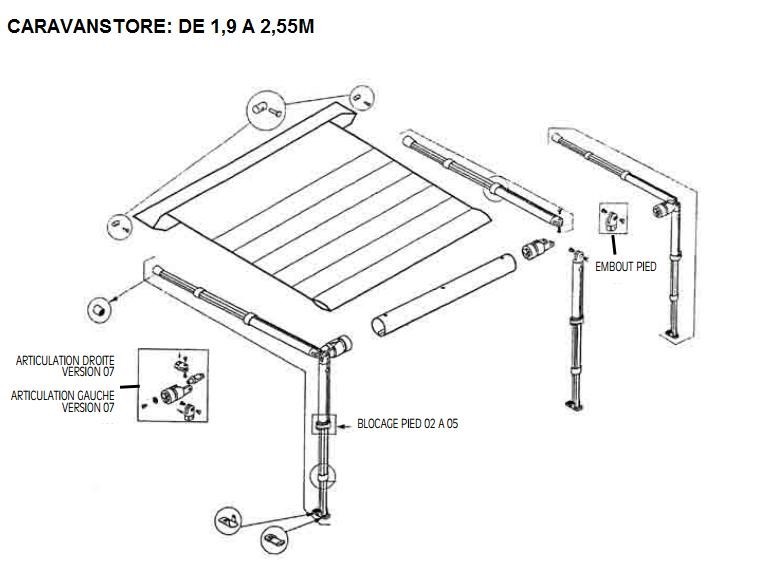 CARAVANSTORE: DE 1,9 A 2,55M

EMBOUT PIED

ARTICULATION DROITE
VERSION 07

ARTICULATION GAUCHE
VERSION 07

BLOCAGE PIED 02 A 05