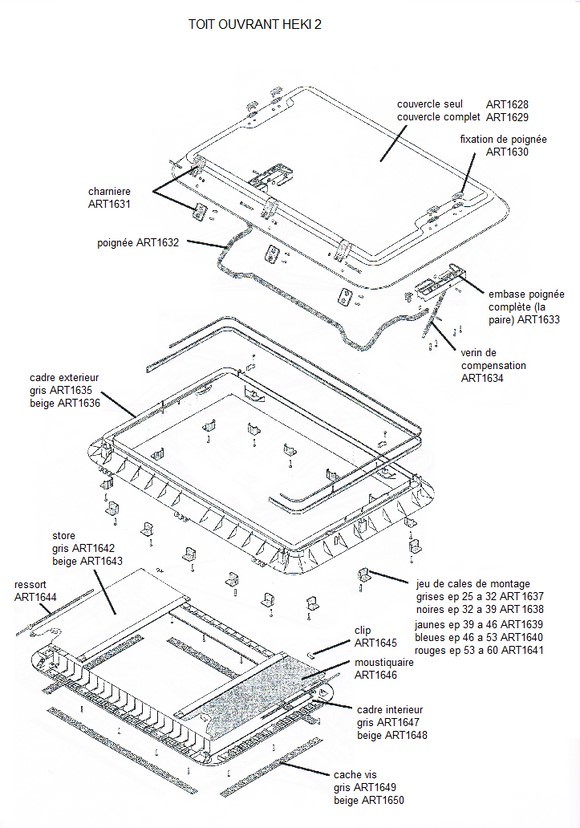 TOIT OUVRANT HEKI 2

couvercle seul ART1628
couvercle complet ART1629

fixation de poignée
ART1630

charniere
ART1631

poignée ART1632

embase poignée
complète (la
paire) ART1633

verin de
compensation
ART1634

cadre exterieur
gris ART1635
beige ART1636

store
gris ART1642
beige ART1643

ressort
ART1644

jeu de cales de montage
grises ep 25 a 32 ART 1637
noires ep 32 a 39 ART 1638
jaunes ep 39 a 46 ART1639
bleues ep 46 a 53 ART1640
rouges ep 53 a 60 ART1641

clip
ART1645

moustiquaire
ART1646

cadre interieur
gris ART1647
beige ART1648

cache vis
gris ART1649
beige ART1650