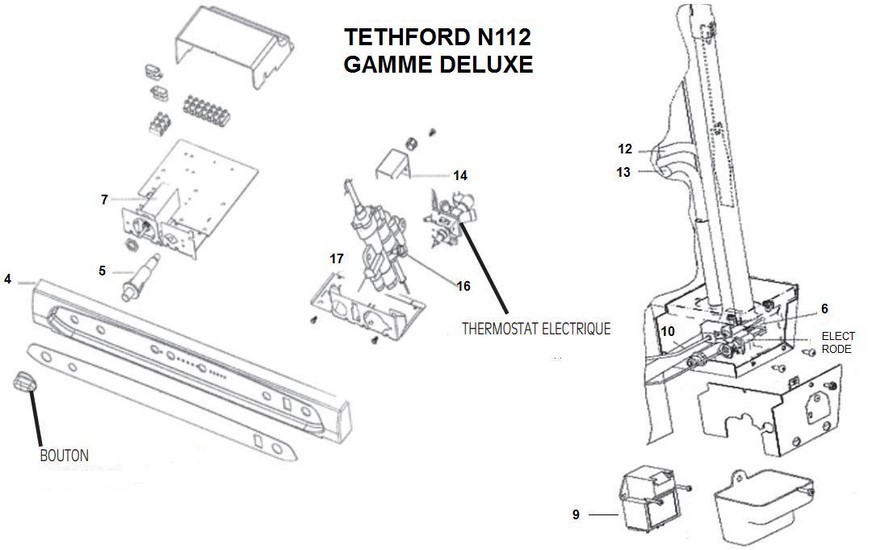 TETHFORD N112
GAMME DELUXE

7

5

4

BOUTON

14

17

16

THERMOSTAT ELECTRIQUE

12

13

6

10

ELECT
RODE

9