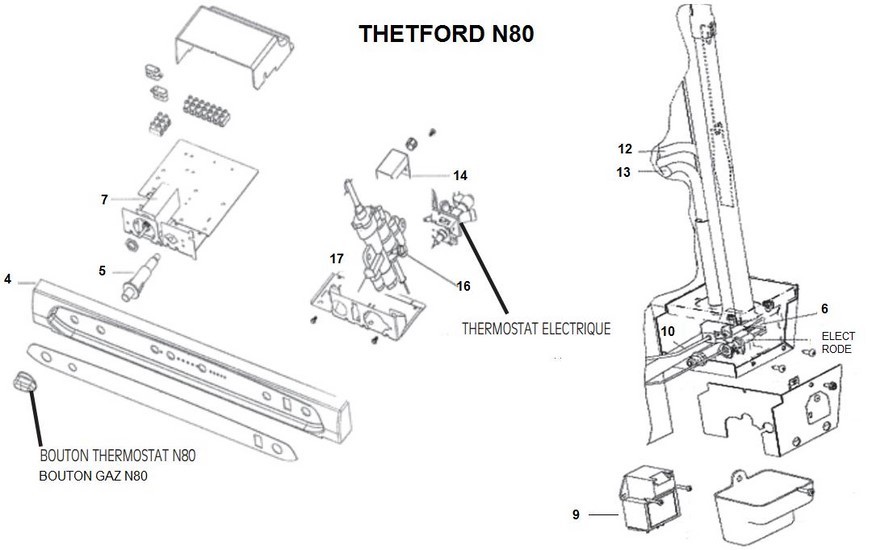 THETFORD N80

7

5

4

BOUTON THERMOSTAT N80
BOUTON GAZ N80

14

17

16

THERMOSTAT ELECTRIQUE

12

13

6

10

ELECT RODE

9