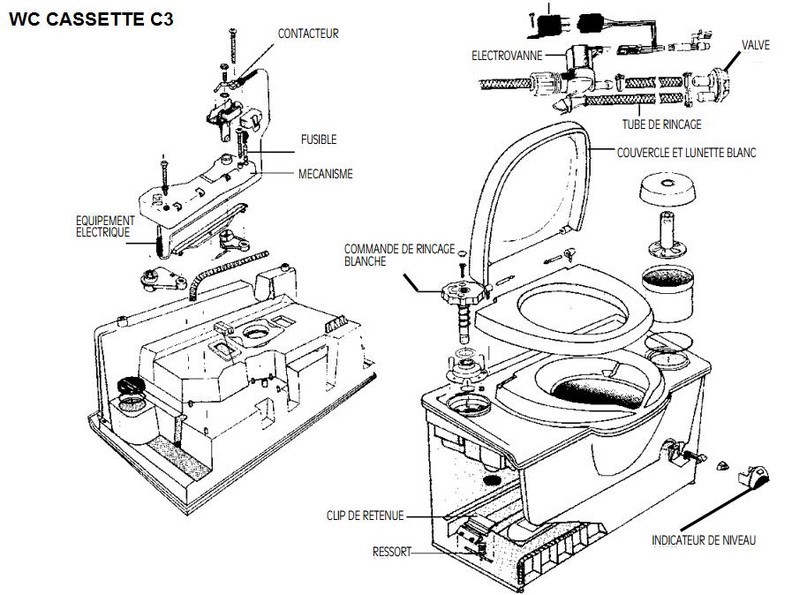 WC CASSETTE C3

CONTACTEUR

FUSIBLE

MECANISME

EQUIPEMENT ELECTRIQUE

ELECTROVANNE

VALVE

TUBE DE RINCAGE

COUVERCLE ET LUNETTE BLANC

COMMANDE DE RINCAGE BLANCHE

CLIP DE RETENUE

RESSORT

INDICATEUR DE NIVEAU