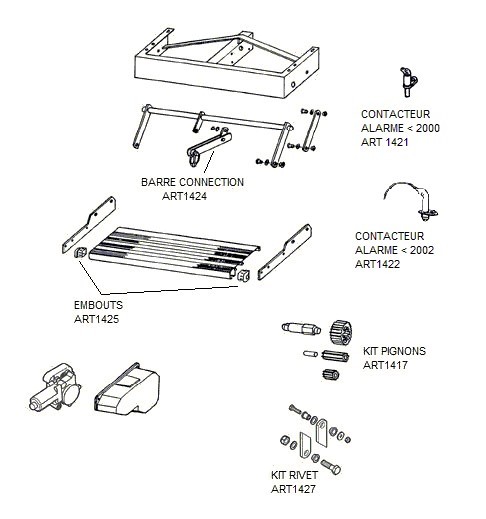 CONTACTEUR
ALARME < 2000
ART 1421

BARRE CONNECTION
ART1424

CONTACTEUR
ALARME < 2002
ART1422

EMBOUTS
ART1425

KIT PIGNONS
ART1417

KIT RIVET
ART1427