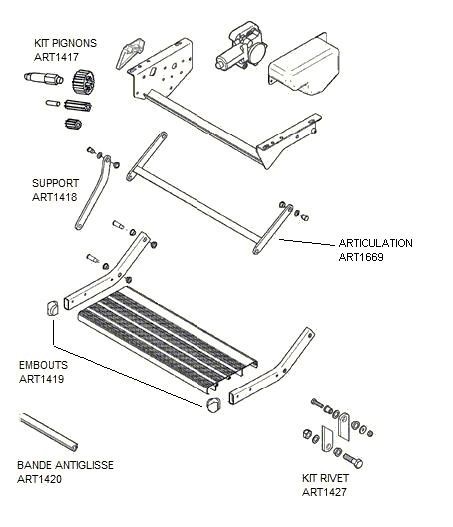 KIT PIGNONS
ART1417

SUPPORT
ART1418

ARTICULATION
ART1669

EMBOUTS
ART1419

BANDE ANTIGLISSE
ART1420

KIT RIVET
ART1427