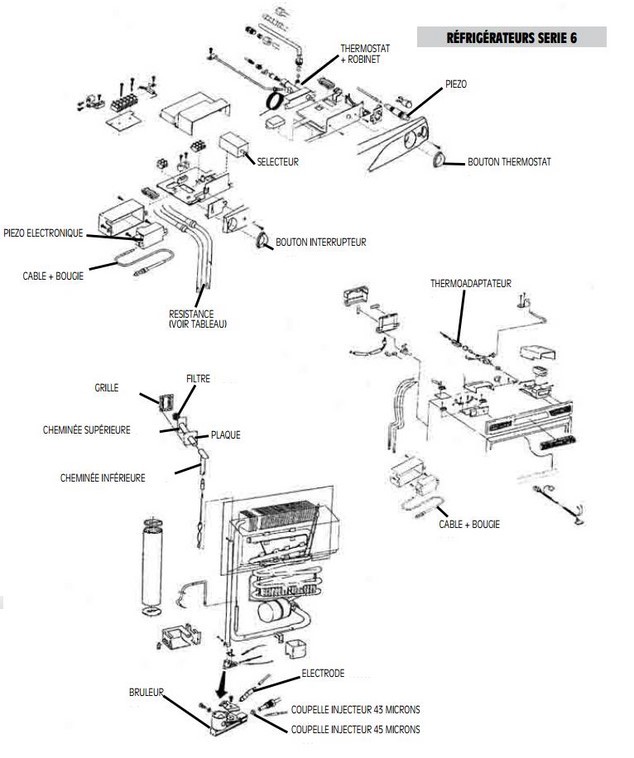 RÉFRIGÉRATEURS SERIE 6

THERMOSTAT + ROBINET

PIEZO

BOUTON THERMOSTAT

SELECTEUR

PIEZO ELECTRONIQUE

BOUTON INTERRUPTEUR

CABLE + BOUGIE

RESISTANCE (VOIR TABLEAU)

THERMOADAPTATEUR

GRILLE

FILTRE

CHEMINÉE SUPÉRIEURE

PLAQUE

CHEMINÉE INFÉRIEURE

CABLE + BOUGIE

ELECTRODE

BRULEUR

COUPELLE INJECTEUR 43 MICRONS

COUPELLE INJECTEUR 45 MICRONS