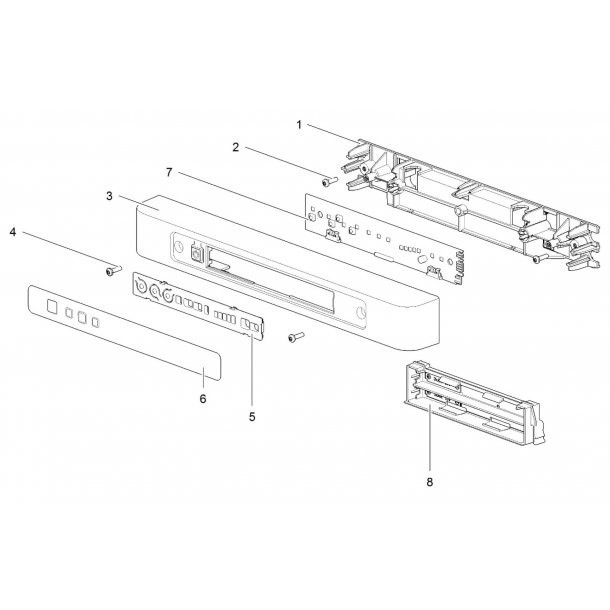 1
2
7
3
4
6
5
8