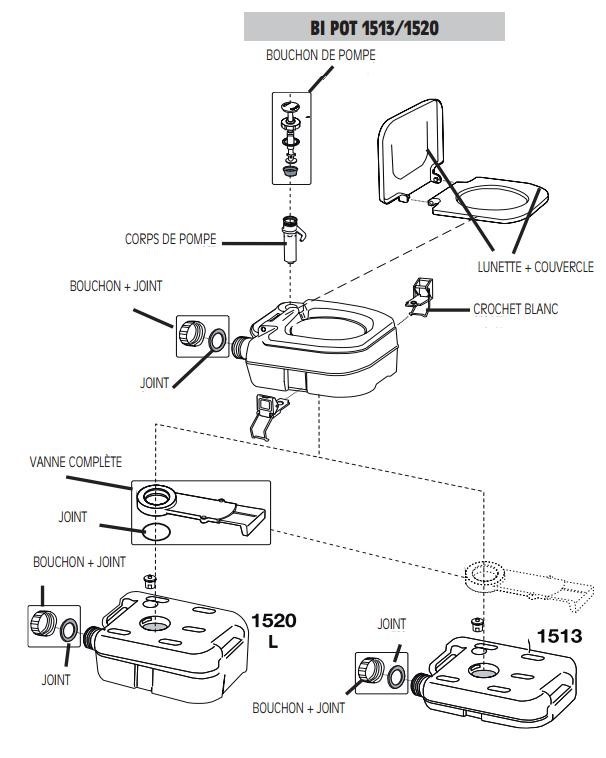 BI POT 1513/1520

BOUCHON DE POMPE

CORPS DE POMPE

LUNETTE + COUVERCLE

BOUCHON + JOINT

CROCHET BLANC

JOINT

VANNE COMPLÈTE

JOINT

BOUCHON + JOINT

1520
L

JOINT

JOINT

1513

BOUCHON + JOINT