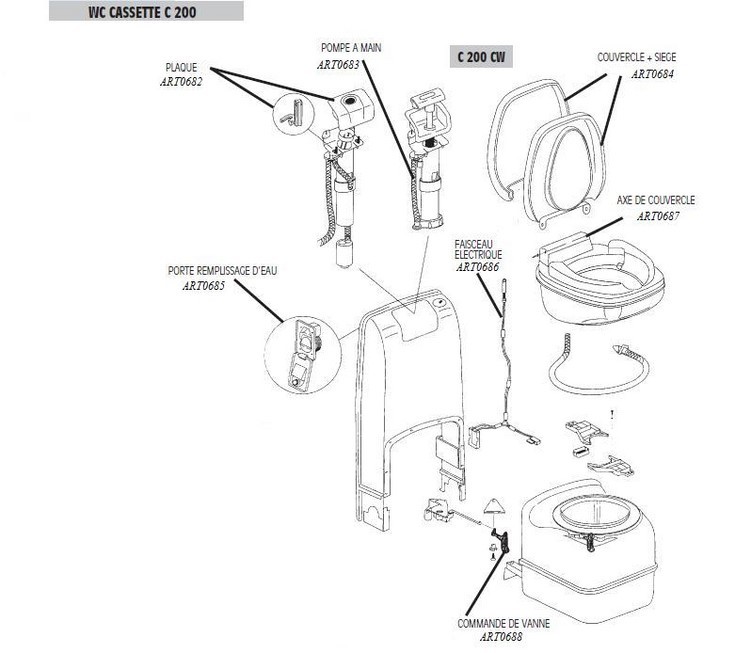 WC CASSETTE C 200

PLAQUE
ART0682

POMPE A MAIN
ART0683

C 200 CW

COUVERCLE + SIEGE
ART0684

AXE DE COUVERCLE
ART0687

FAISCEAU ELECTRIQUE
ART0686

PORTE REMPLISSAGE D'EAU
ART0685

COMMANDE DE VANNE
ART0688