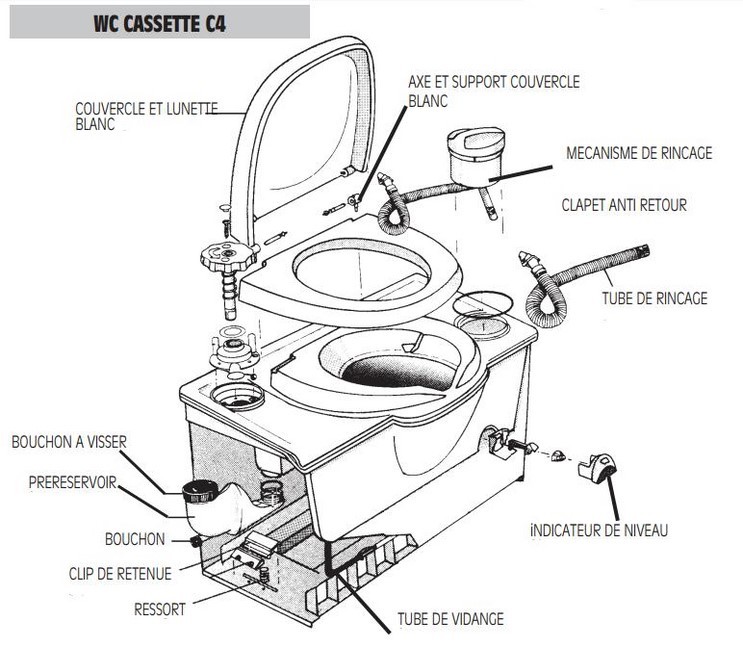 WC CASSETTE C4

COUVERCLE ET LUNETTE BLANC

AXE ET SUPPORT COUVERCLE BLANC

MECANISME DE RINCAGE

CLAPET ANTI RETOUR

TUBE DE RINCAGE

BOUCHON A VISSER

PRERESERVOIR

BOUCHON

CLIP DE RETENUE

RESSORT

TUBE DE VIDANGE

iNDICATEUR DE NIVEAU